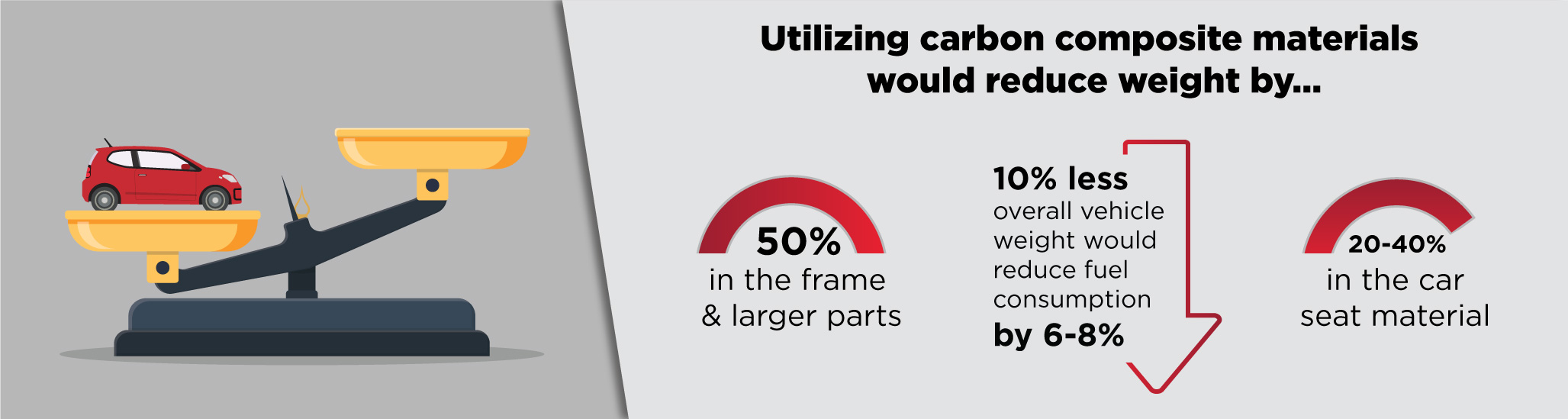 Utilizing carbon composite materials would reduce weight by...

50%
in the frame & larger parts

10% less
overall vehicle weight would reduce fuel consumption
by 6-8%

20-40%
in the car seat material